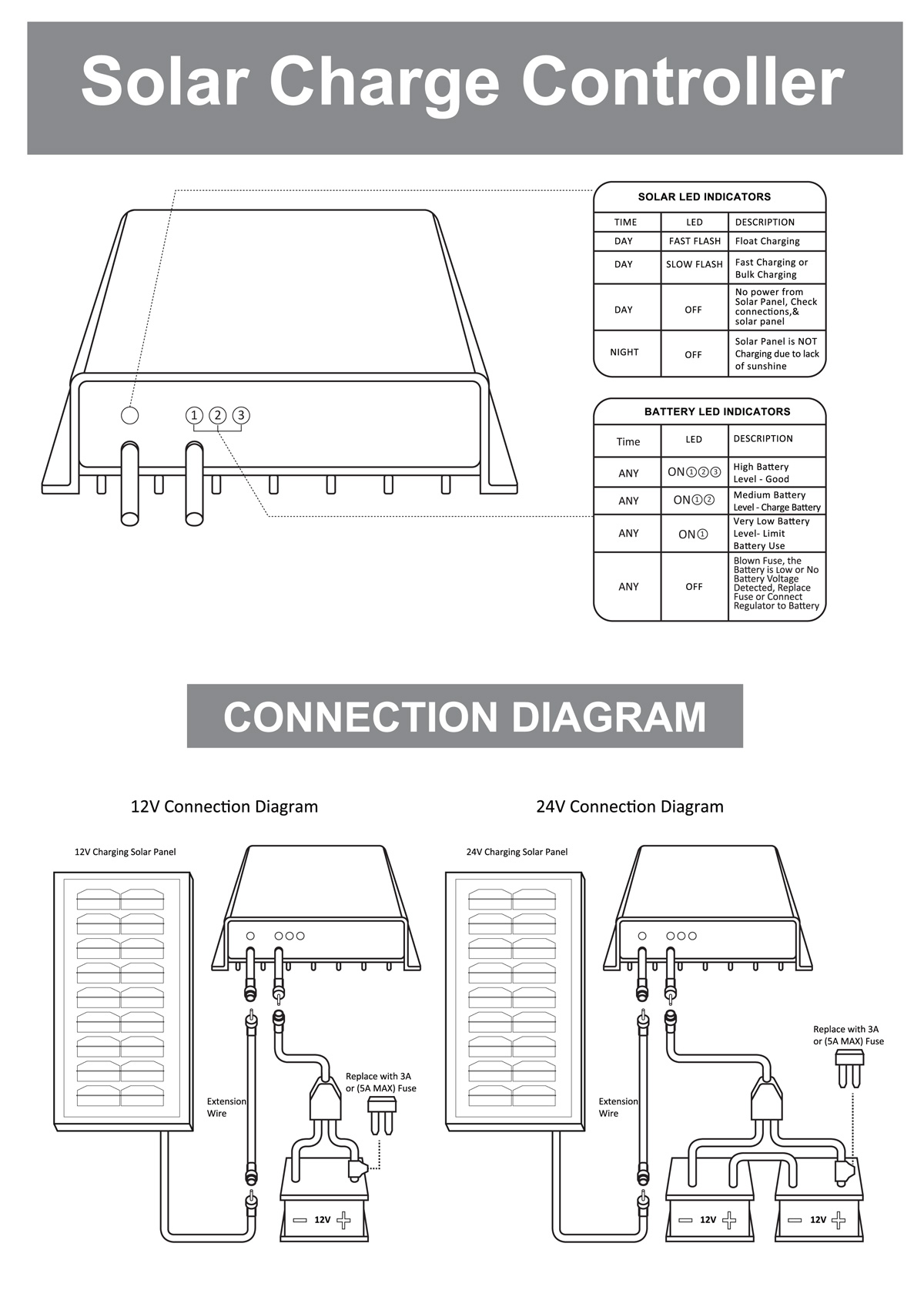 Solar Charge Controller

1 2 3

SOLAR LED INDICATORS

| TIME | LED | DESCRIPTION |
|---|---|---|
| DAY | FAST FLASH | Float Charging |
| DAY | SLOW FLASH | Fast Charging or Bulk Charging |
| DAY | OFF | No power from Solar Panel, Check connections,& solar panel |
| NIGHT | OFF | Solar Panel is NOT Charging due to lack of sunshine |

BATTERY LED INDICATORS

| Time | LED | DESCRIPTION |
|---|---|---|
| ANY | ON①②③ | High Battery Level - Good |
| ANY | ON①② | Medium Battery Level - Charge Battery |
| ANY | ON① | Very Low Battery Level- Limit Battery Use |
| ANY | OFF | Blown Fuse, the Battery is Low or No Battery Voltage Detected, Replace Fuse or Connect Regulator to Battery |

CONNECTION DIAGRAM

12V Connection Diagram

12V Charging Solar Panel

Extension Wire

Replace with 3A or (5A MAX) Fuse

12V

24V Connection Diagram

24V Charging Solar Panel

Extension Wire

Replace with 3A or (5A MAX) Fuse

12V

12V